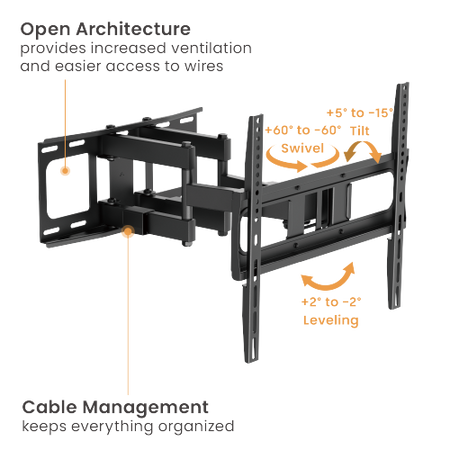 Open Architecture
provides increased ventilation and easier access to wires

+60° to -60°
Swivel

+5° to -15°
Tilt

+2° to -2°
Leveling

Cable Management
keeps everything organized